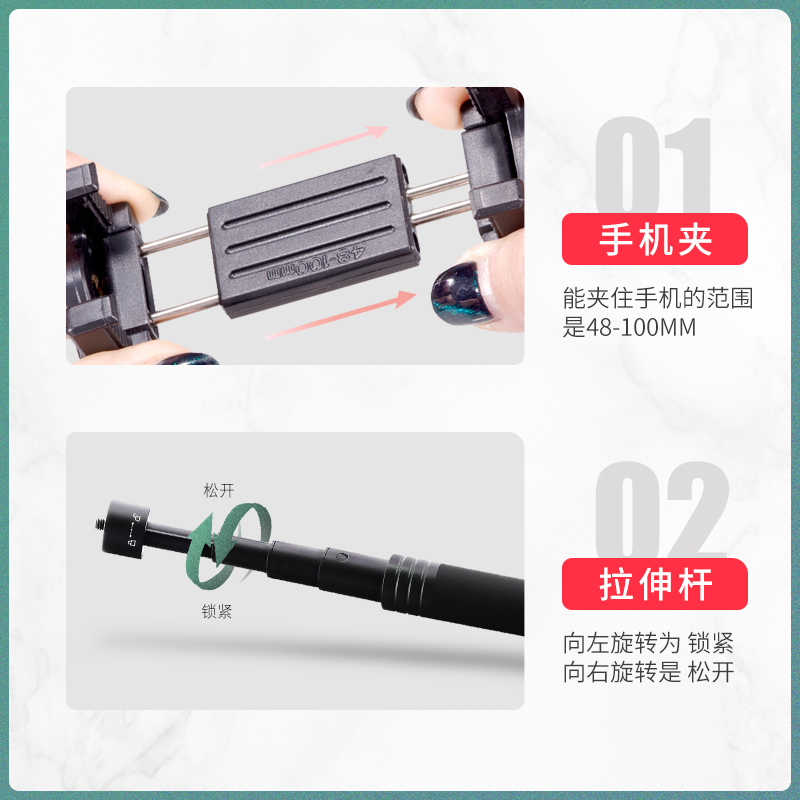 48-100mm

01

手机夹

能夹住手机的范围是48-100MM

松开

锁紧

02

拉伸杆

向左旋转为 锁紧
向右旋转是 松开