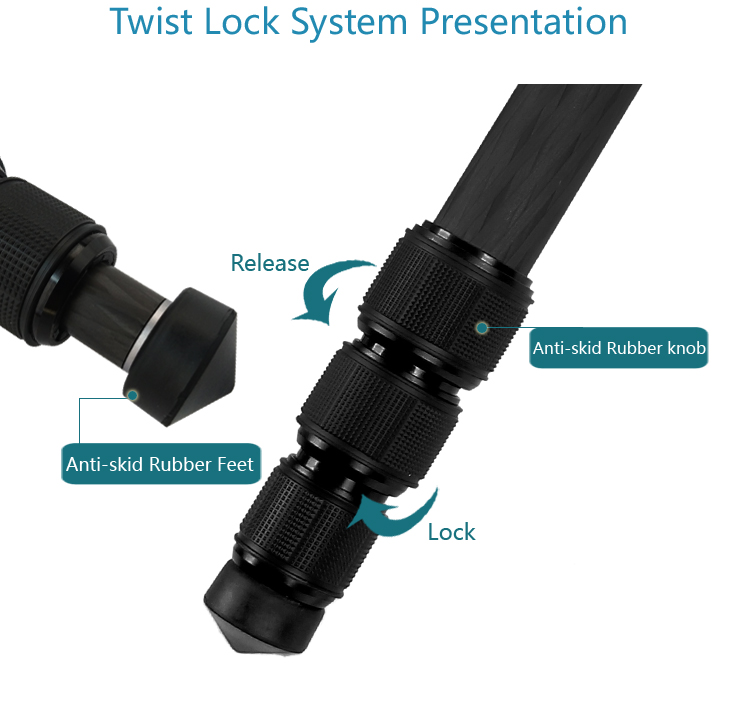 Twist Lock System Presentation

Release

Anti-skid Rubber knob

Anti-skid Rubber Feet

Lock