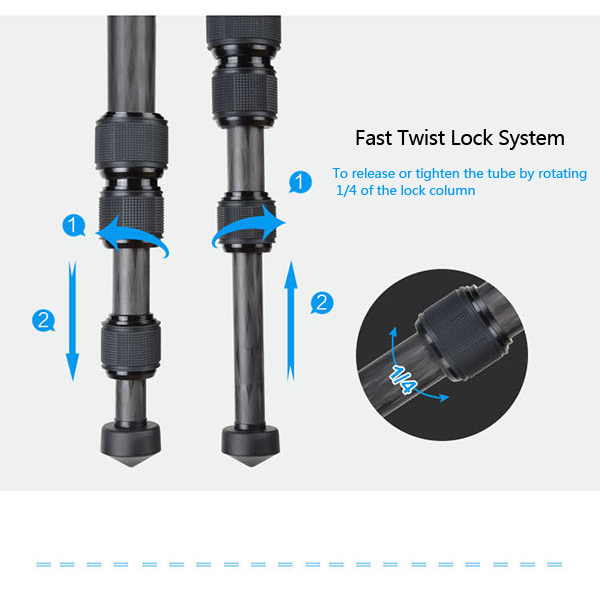 Fast Twist Lock System

To release or tighten the tube by rotating 1/4 of the lock column

1

1

2

2

1/4